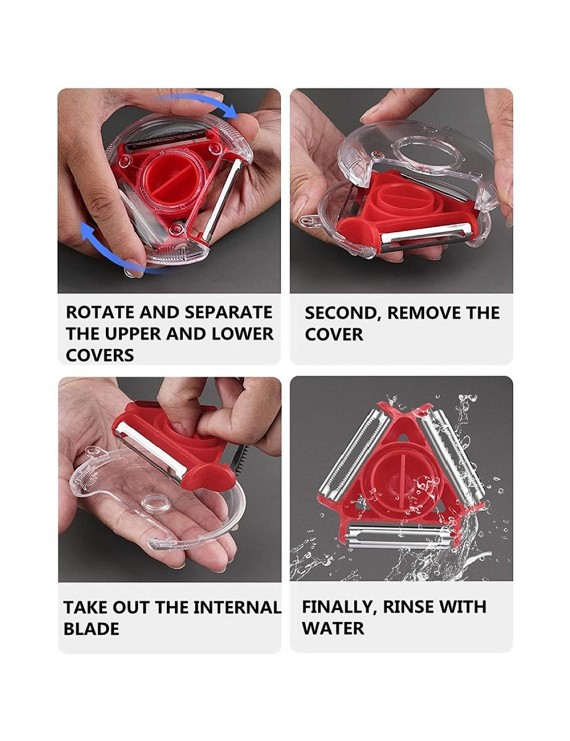 ROTATE AND SEPARATE THE UPPER AND LOWER COVERS

SECOND, REMOVE THE COVER

TAKE OUT THE INTERNAL BLADE

FINALLY, RINSE WITH WATER